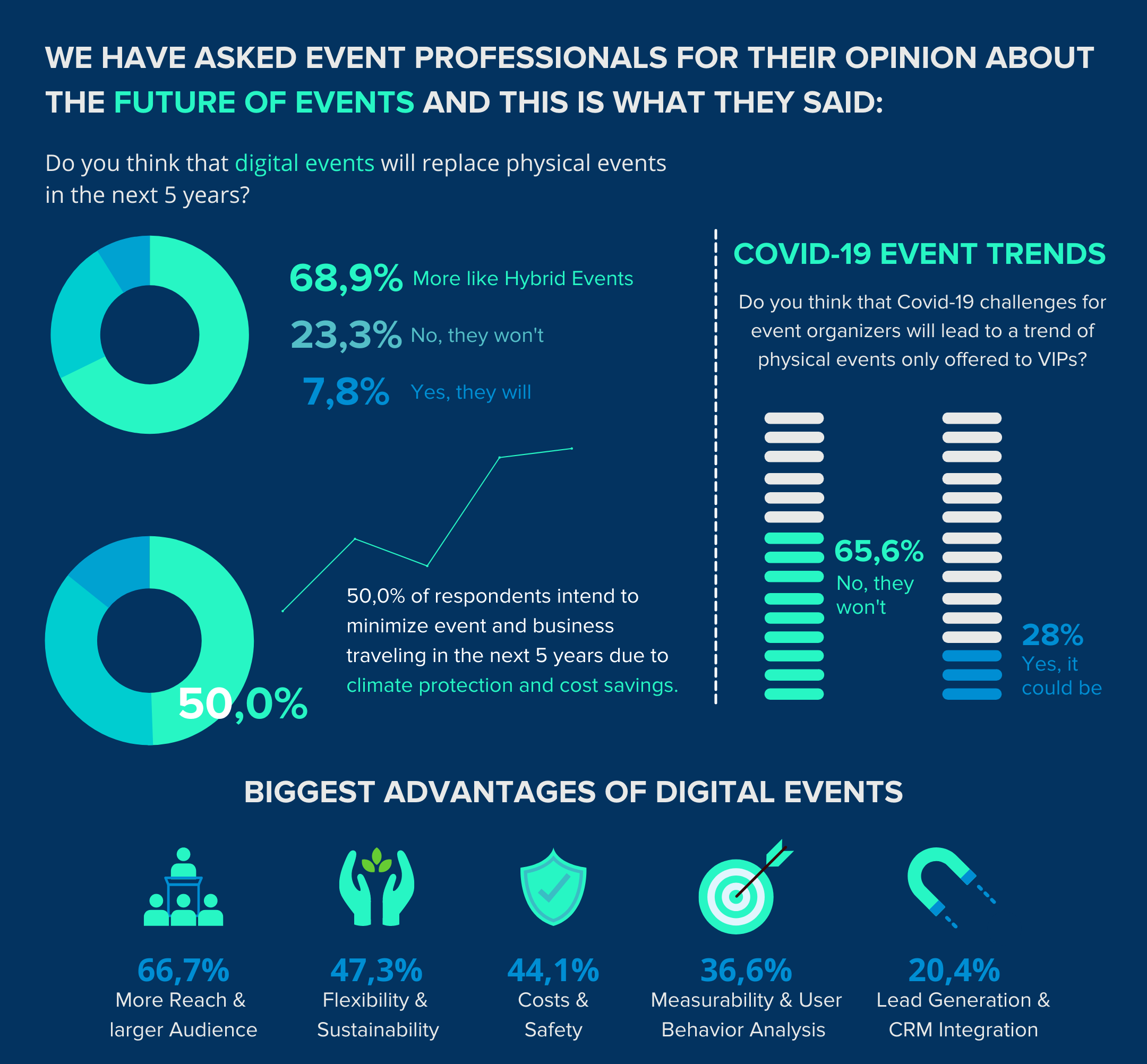 WE HAVE ASKED EVENT PROFESSIONALS FOR THEIR OPINION ABOUT THE FUTURE OF EVENTS AND THIS IS WHAT THEY SAID:

Do you think that digital events will replace physical events in the next 5 years?

68,9% More like Hybrid Events

23,3% No, they won't

7,8% Yes, they will

50,0%

50,0% of respondents intend to minimize event and business traveling in the next 5 years due to climate protection and cost savings.

COVID-19 EVENT TRENDS

Do you think that Covid-19 challenges for event organizers will lead to a trend of physical events only offered to VIPs?

65,6% No, they won't

28% Yes, it could be

BIGGEST ADVANTAGES OF DIGITAL EVENTS

66,7% More Reach & larger Audience

47,3% Flexibility & Sustainability

44,1% Costs & Safety

36,6% Measurability & User Behavior Analysis

20,4% Lead Generation & CRM Integration