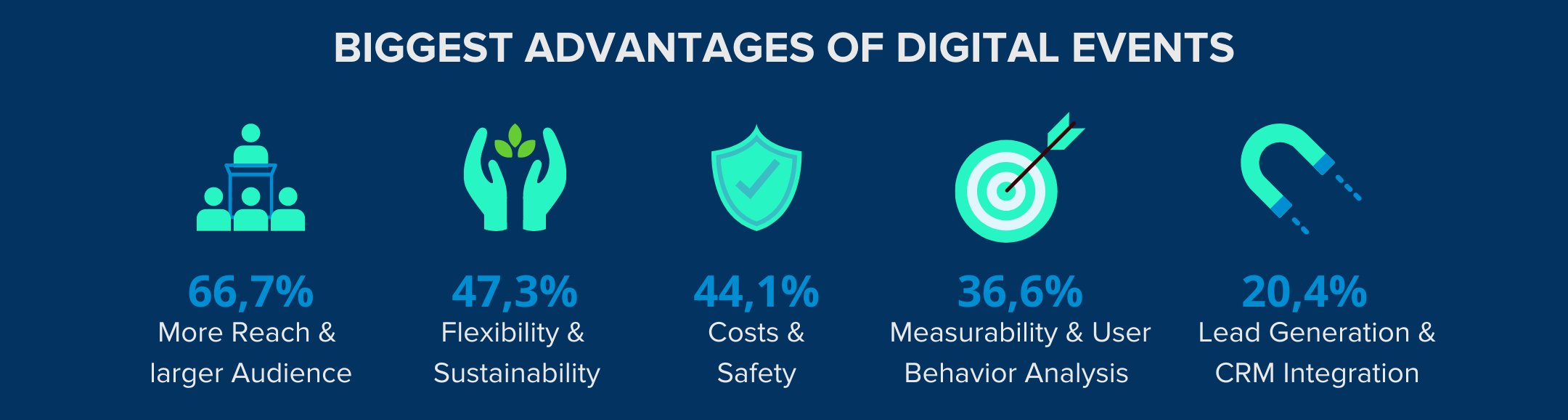 BIGGEST ADVANTAGES OF DIGITAL EVENTS

66,7%
More Reach & larger Audience

47,3%
Flexibility & Sustainability

44,1%
Costs & Safety

36,6%
Measurability & User Behavior Analysis

20,4%
Lead Generation & CRM Integration