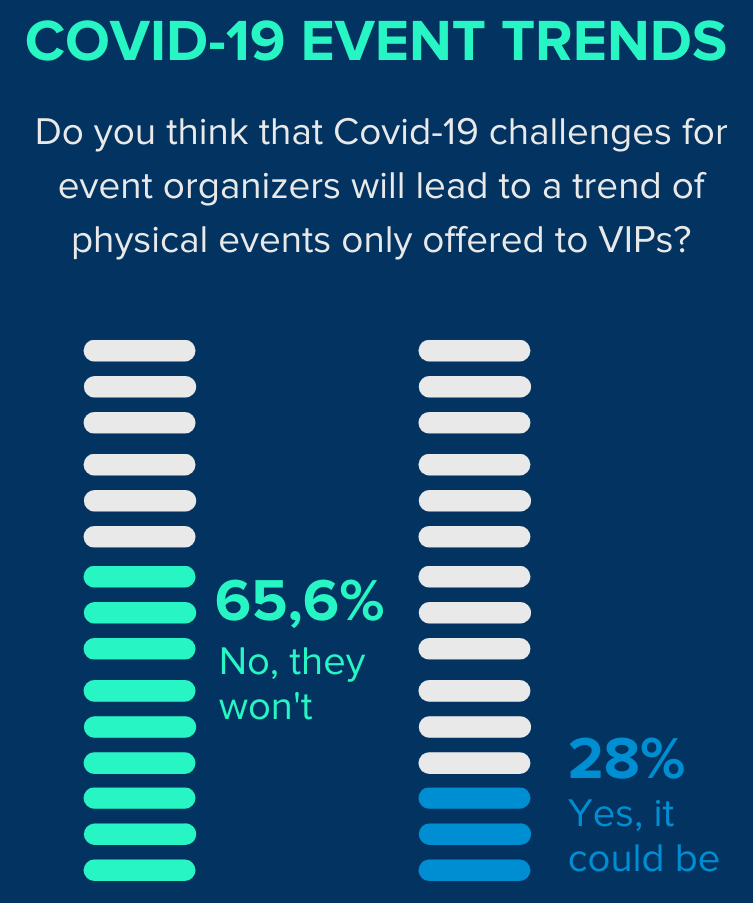 COVID-19 EVENT TRENDS

Do you think that Covid-19 challenges for event organizers will lead to a trend of physical events only offered to VIPs?

65,6%
No, they won't

28%
Yes, it could be